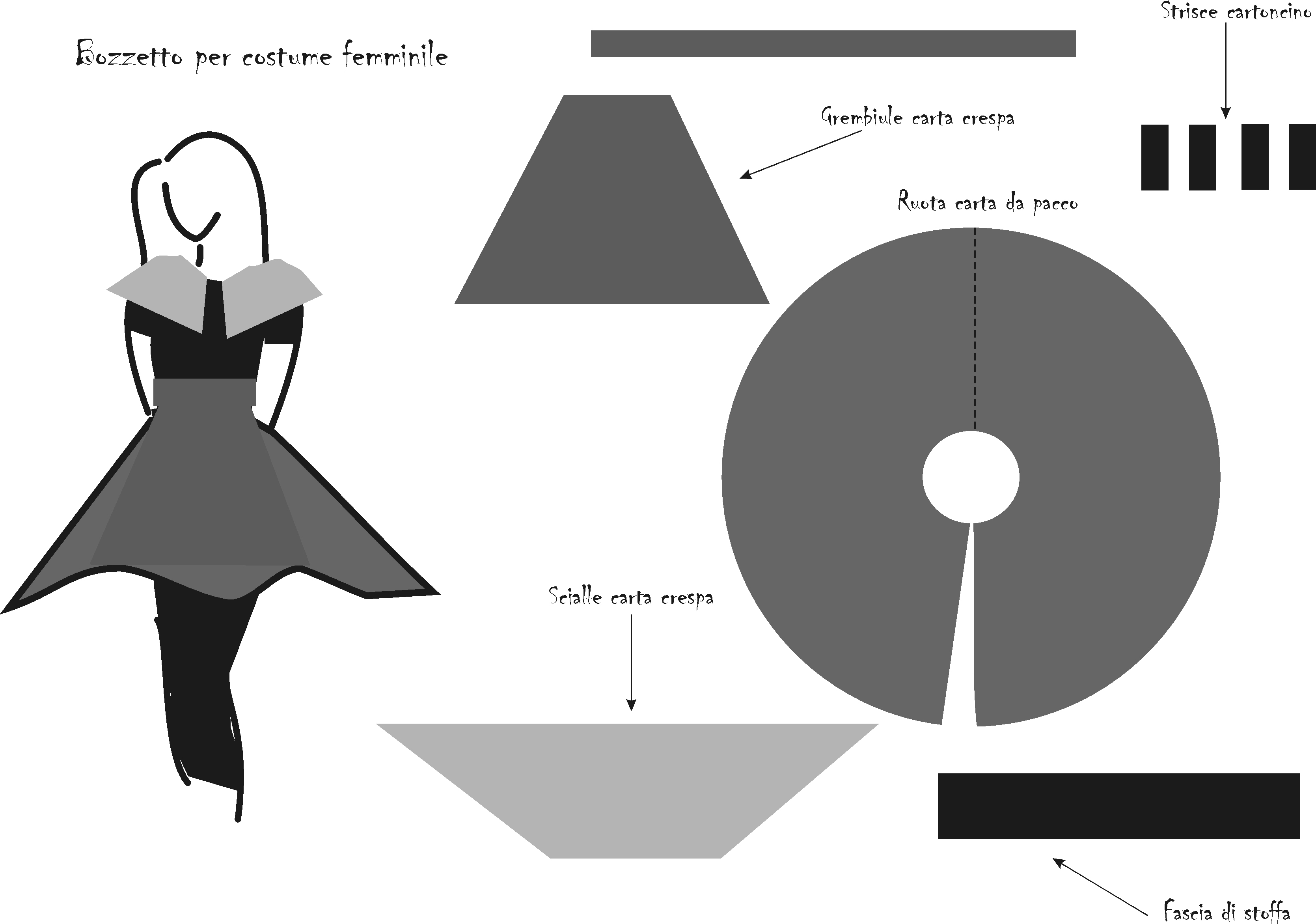 Bozzetto per costume femminile

Strisce cartoncino

Grembiule carta crespa

Ruota carta da pacco

Scialle carta crespa

Fascia di stoffa